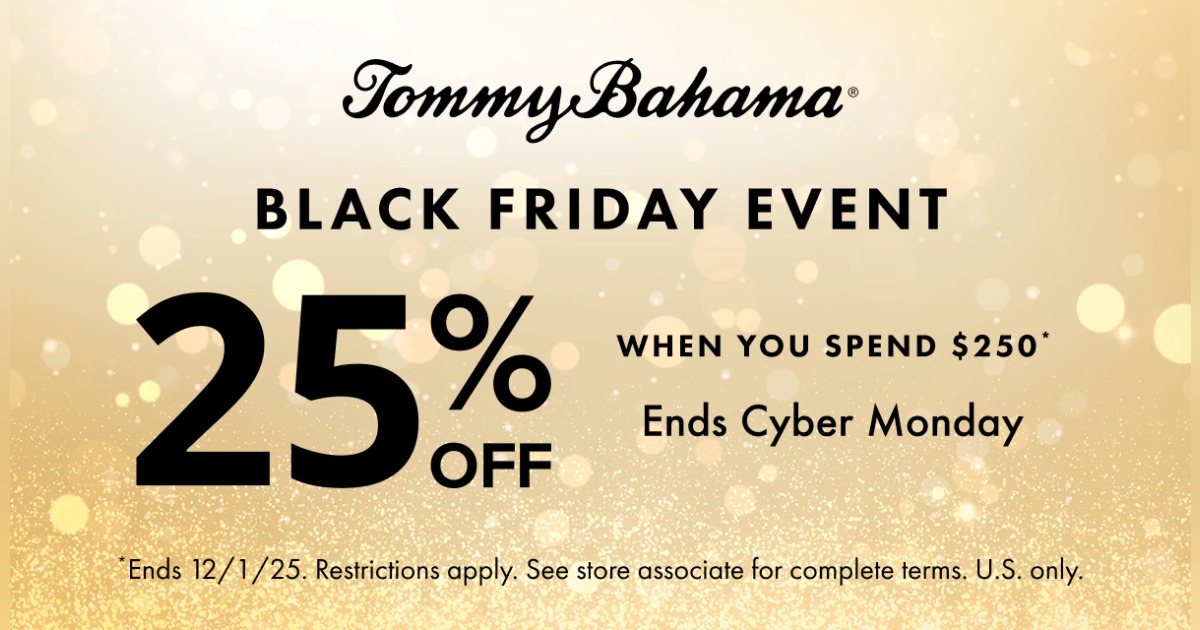 Tommy Bahama®

BLACK FRIDAY EVENT

25% OFF

WHEN YOU SPEND $250*

Ends Cyber Monday

*Ends 12/1/25. Restrictions apply. See store associate for complete terms. U.S. only.